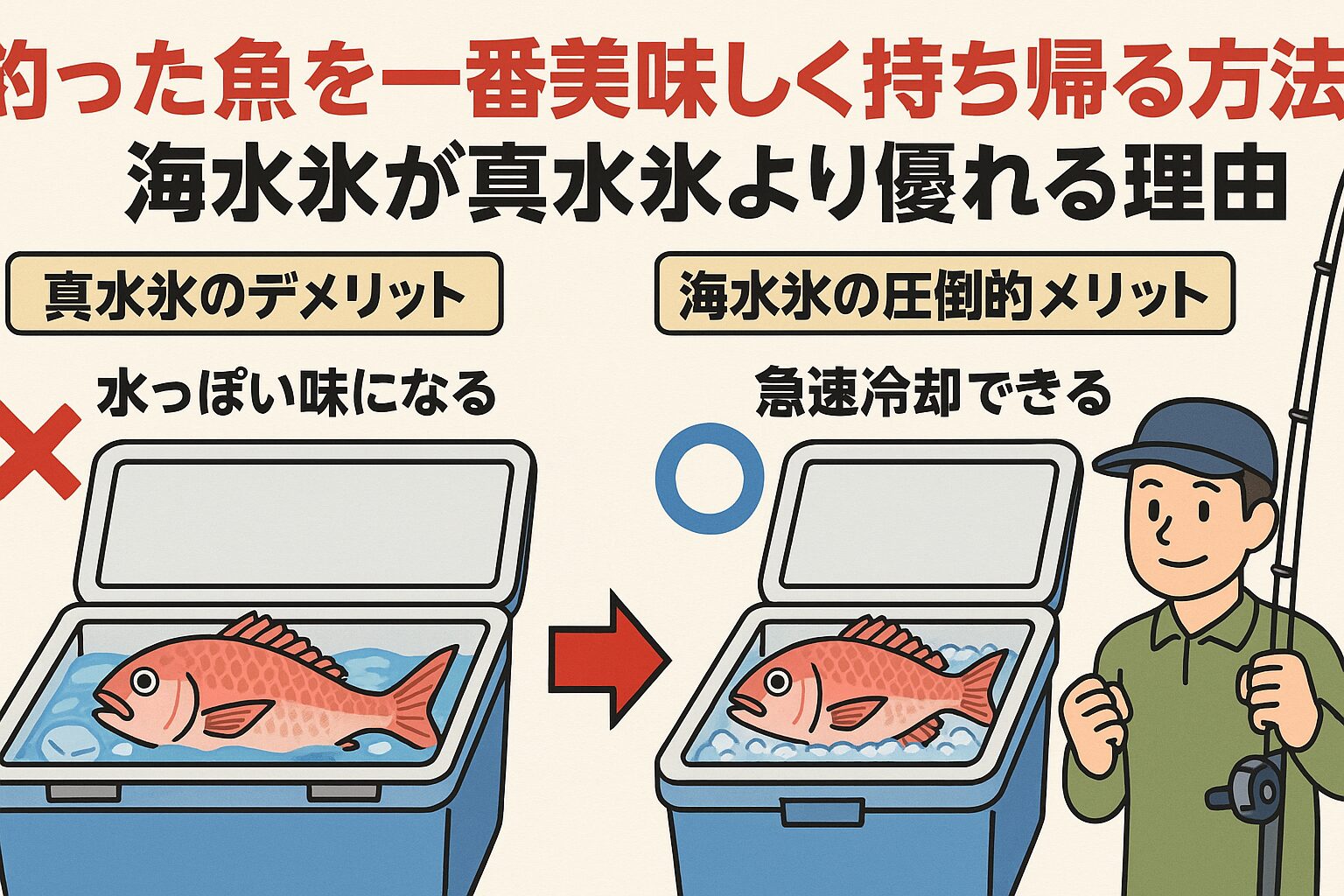 釣った魚を一番美味しく持ち帰る方法
海水氷が真水氷より優れる理由

真水氷のデメリット

水っぽい味になる

海水氷の圧倒的メリット

急速冷却できる