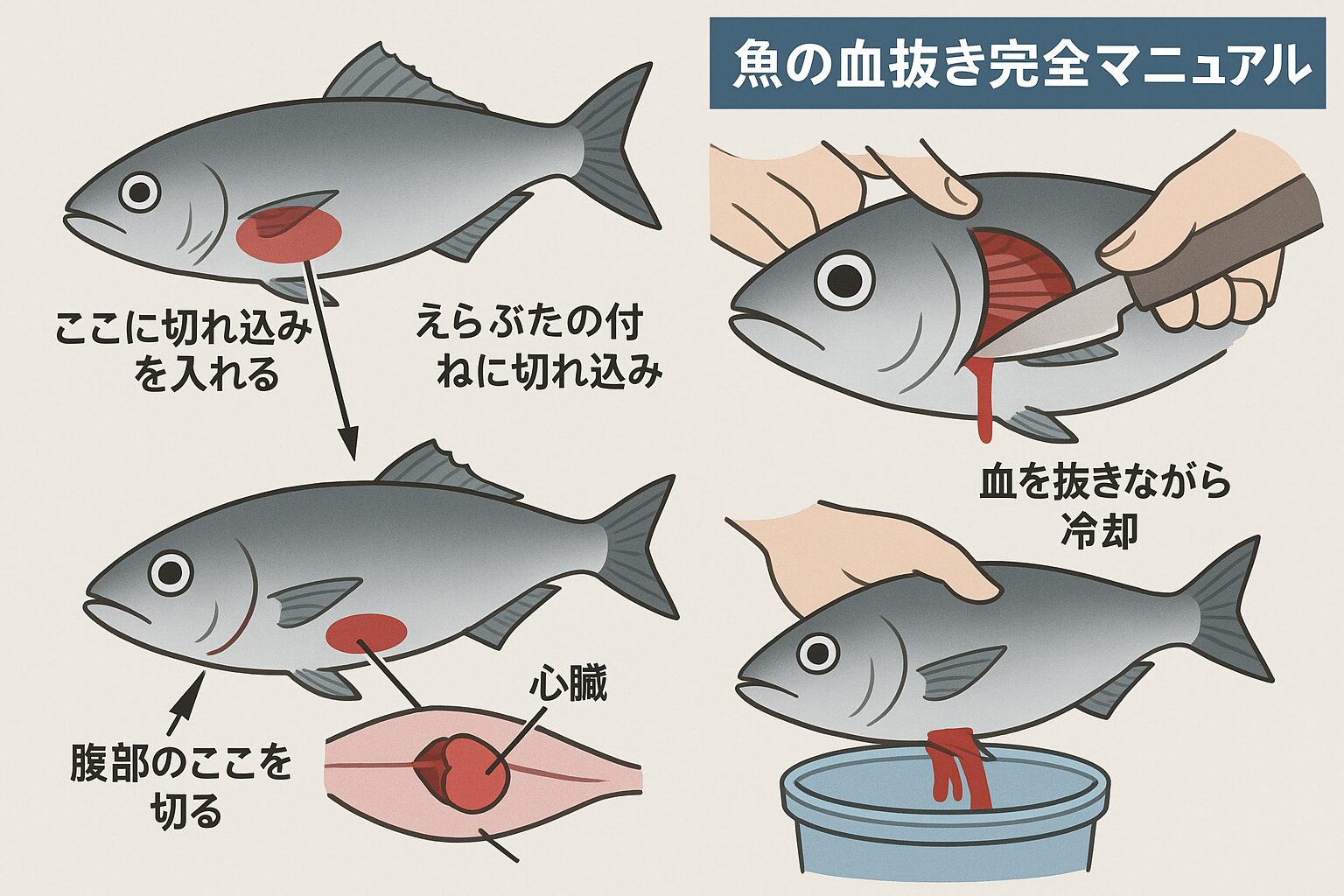 魚の血抜き完全マニュアル

ここに切れ込みを入れる

えらぶたの付ねに切れ込み

血を抜きながら冷却

心臓

腹部のここを切る