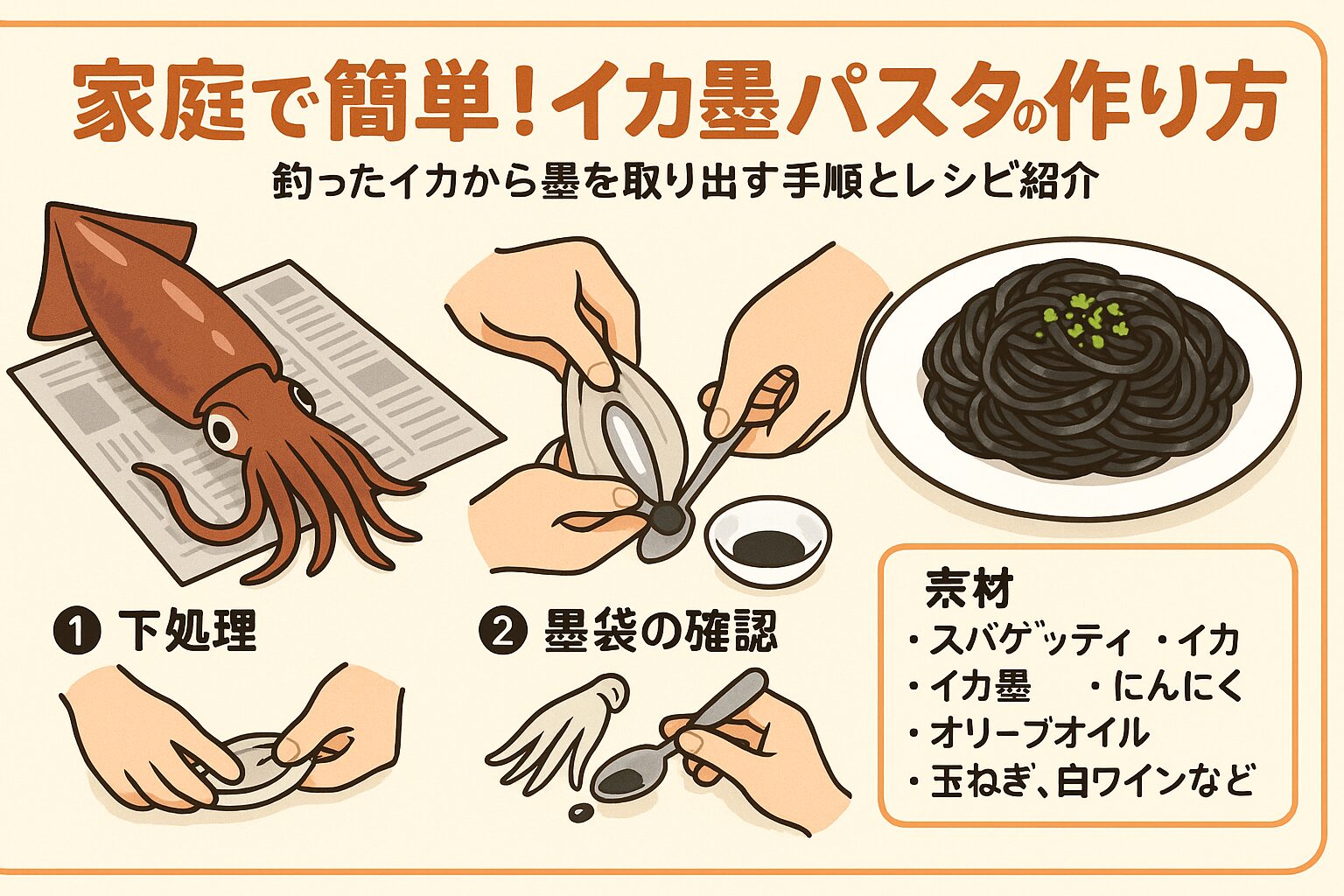 家庭で簡単！イカ墨パスタの作り方

釣ったイカから墨を取り出す手順とレシピ紹介

❶ 下処理

❷ 墨袋の確認

素材
・スバゲッティ ・イカ
・イカ墨 ・にんにく
・オリーブオイル
・玉ねぎ、白ワインなど