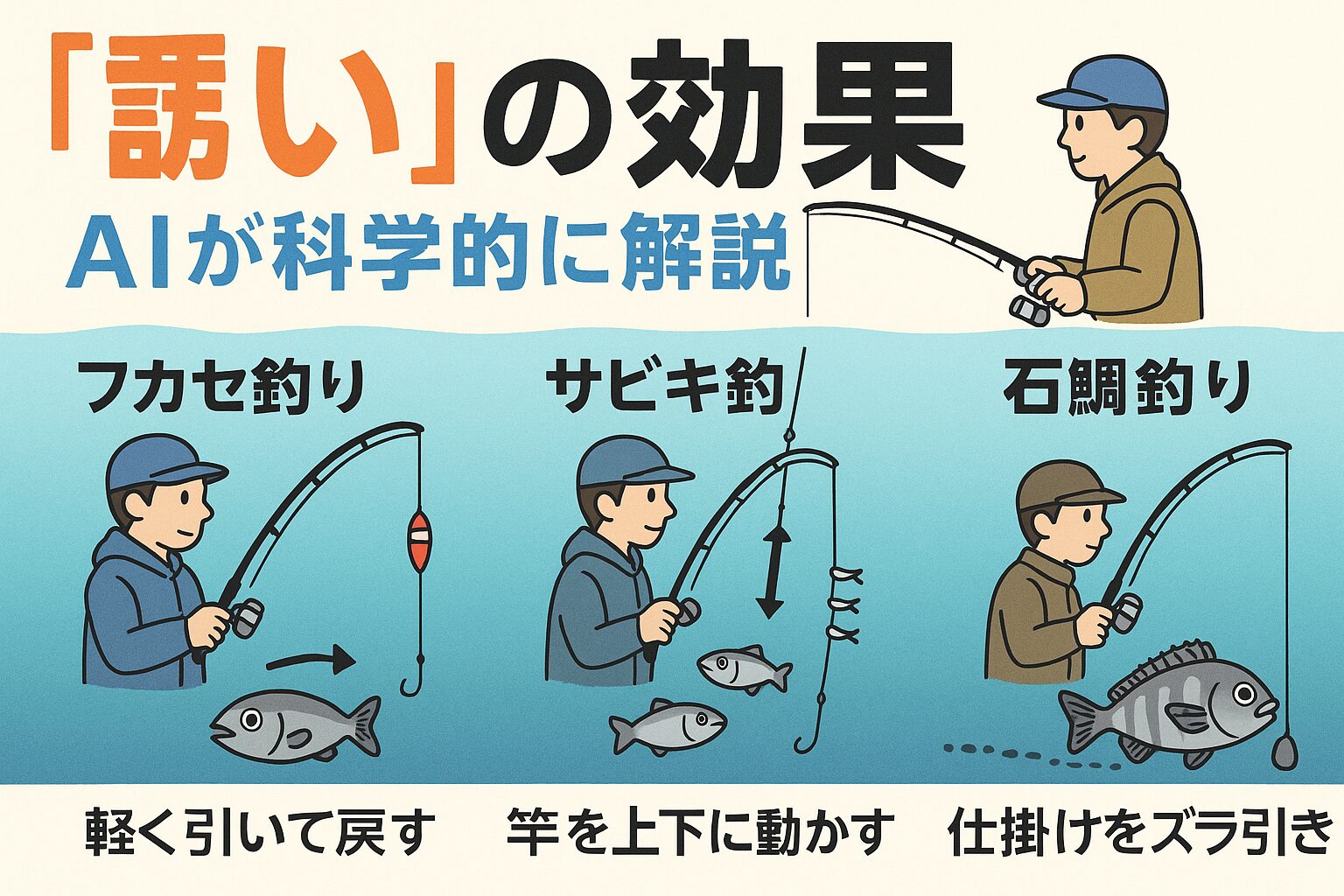 「誘い」の効果
AIが科学的に解説

フカセ釣り
サビキ釣
石鯛釣り

軽く引いて戻す
竿を上下に動かす
仕掛けをズラ引き