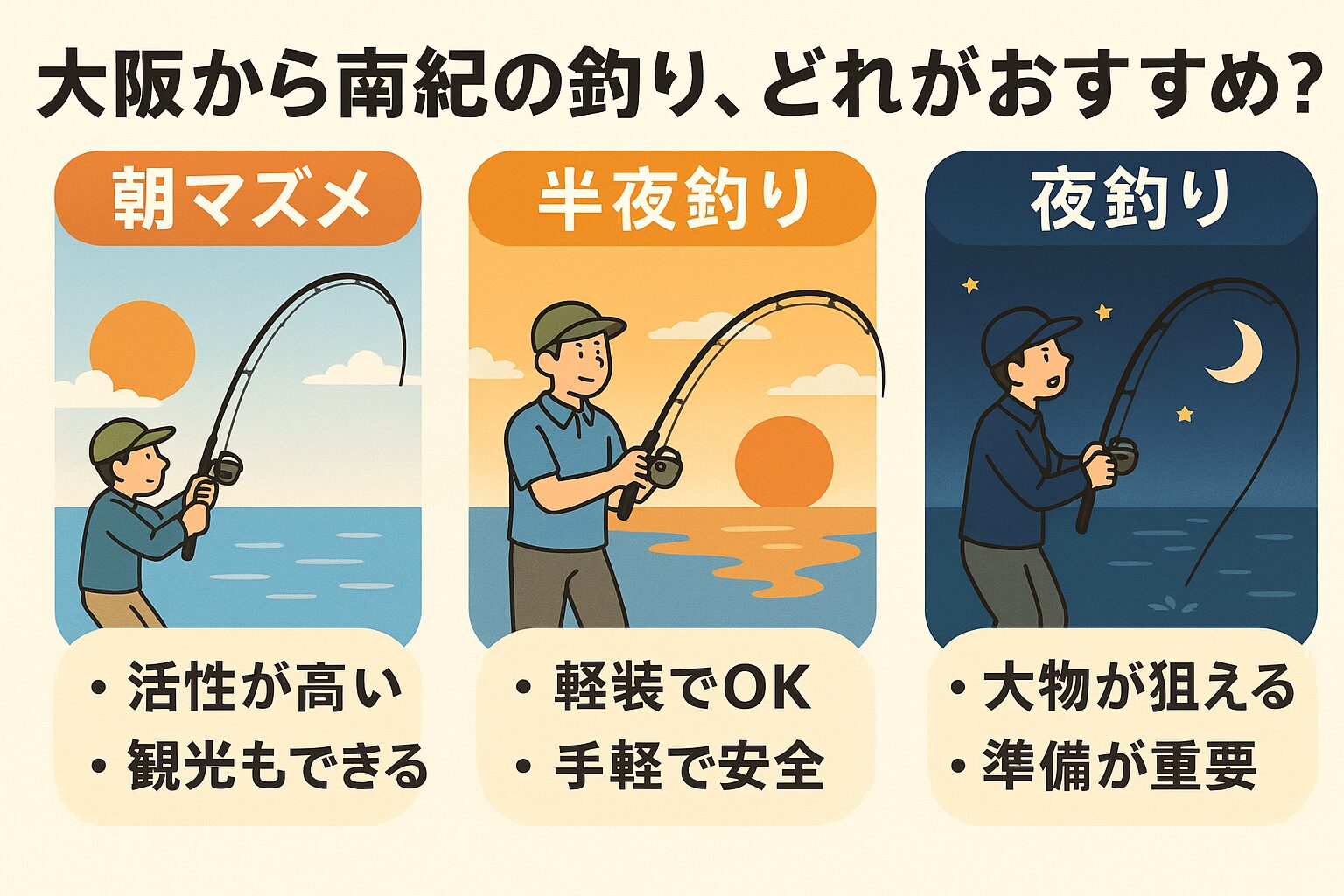 大阪から南紀の釣り、どれがおすすめ？

朝マズメ

• 活性が高い
• 観光もできる

半夜釣り

• 軽装でOK
• 手軽で安全

夜釣り

• 大物が狙える
• 準備が重要