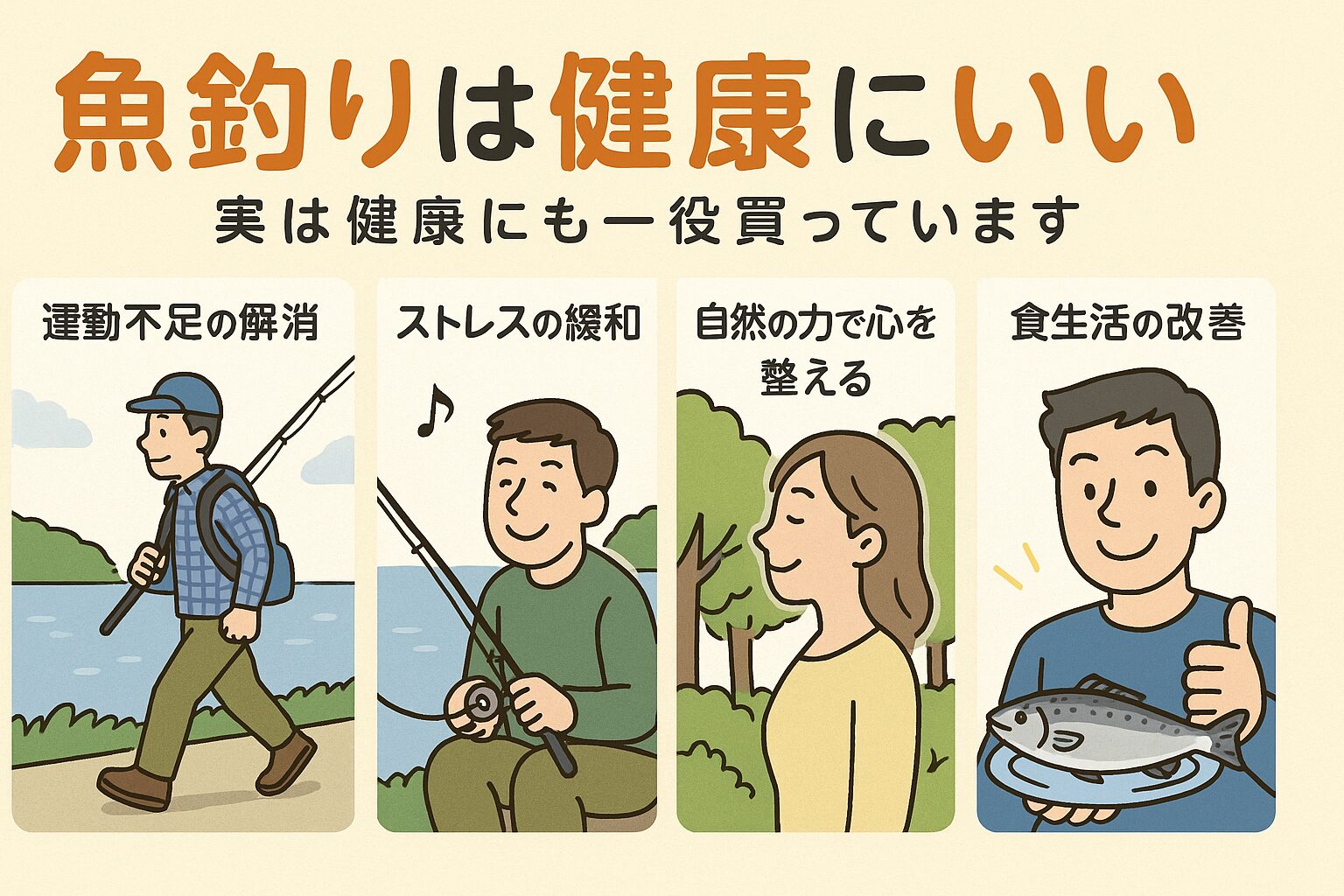 魚釣りは健康にいい

実は健康にも一役買っています

運動不足の解消

ストレスの緩和

自然の力で心を整える

食生活の改善