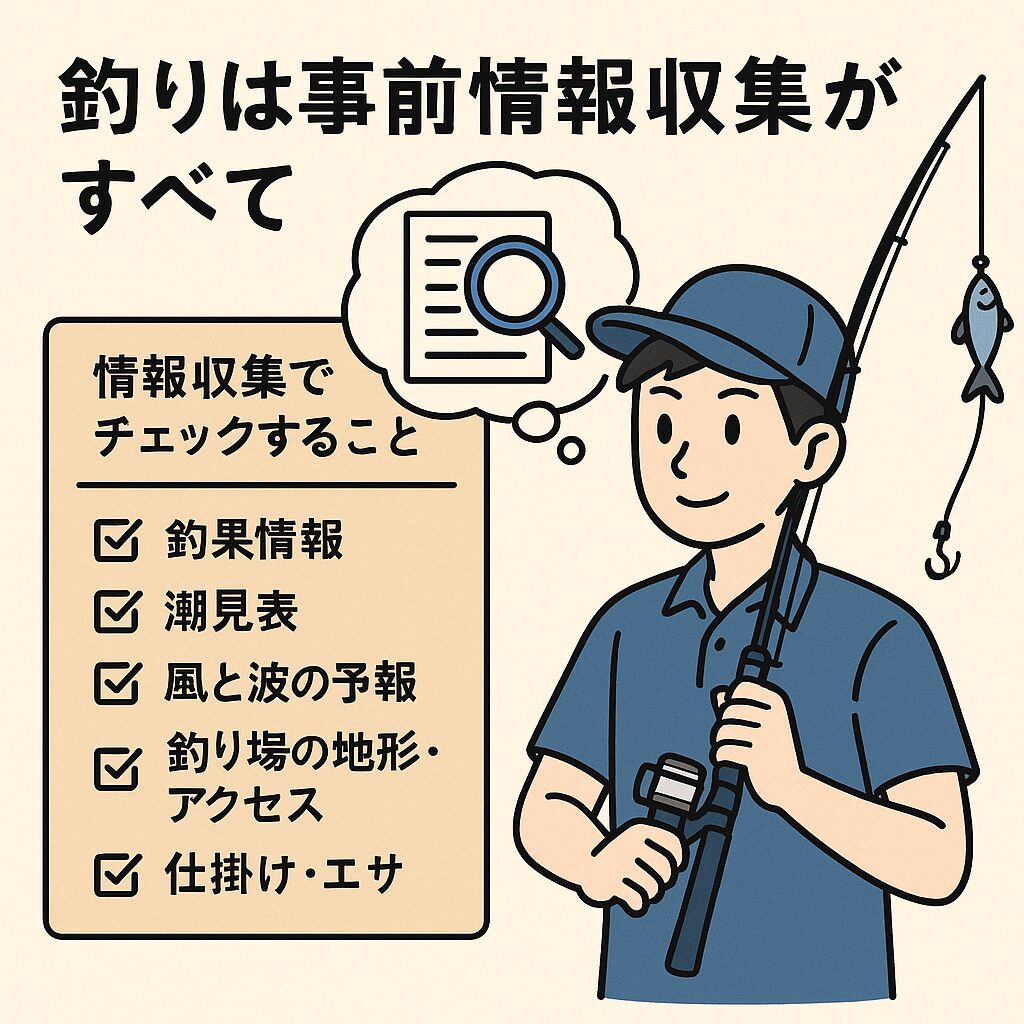 釣りは事前情報収集がすべて

情報収集でチェックすること

☑ 釣果情報
☑ 潮見表
☑ 風と波の予報
☑ 釣り場の地形・アクセス
☑ 仕掛け・エサ