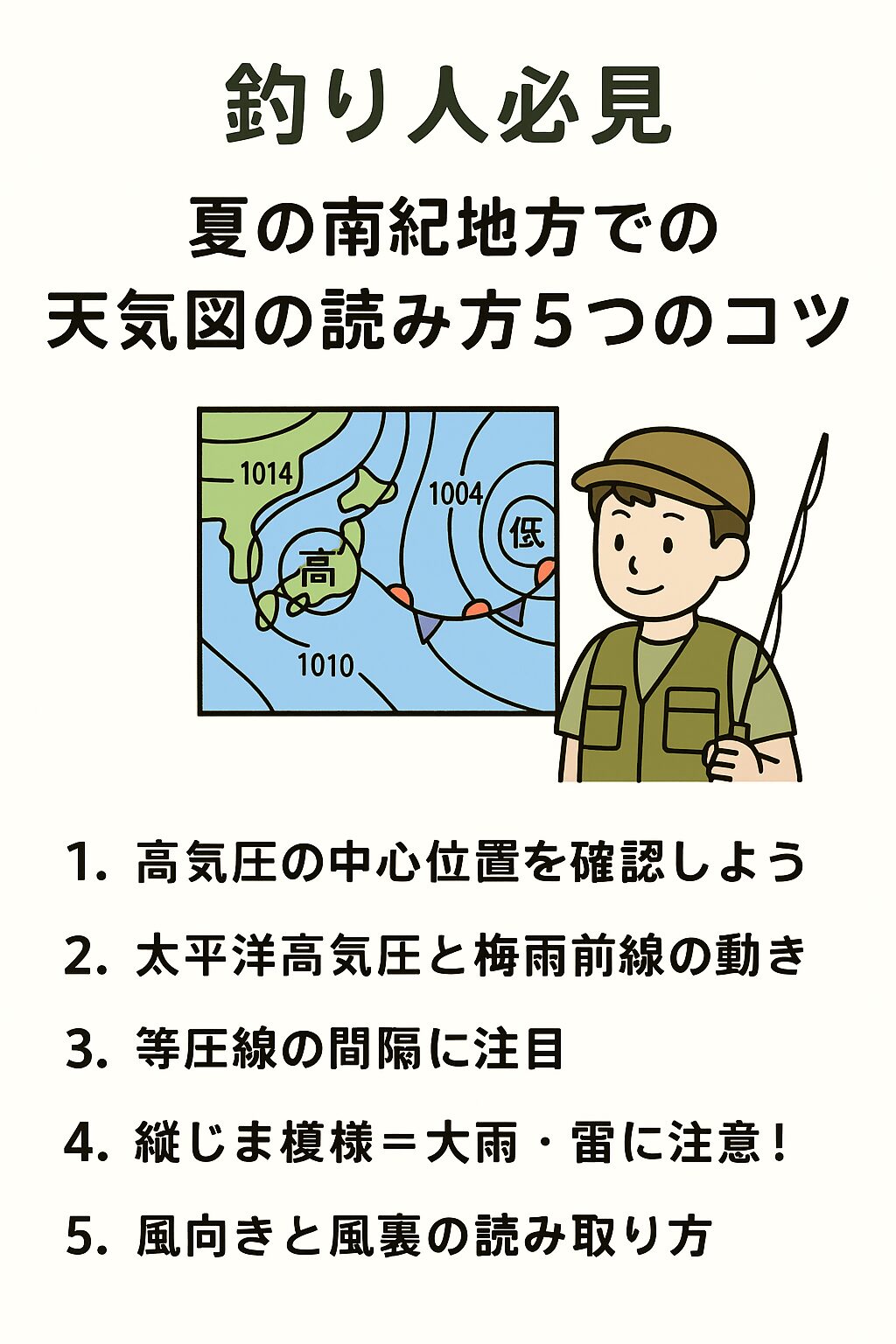 釣り人必見

夏の南紀地方での
天気図の読み方５つのコツ

1014
1004
低
高
1010

1. 高気圧の中心位置を確認しよう

2. 太平洋高気圧と梅雨前線の動き

3. 等圧線の間隔に注目

4. 縦じま模様＝大雨・雷に注意！

5. 風向きと風裏の読み取り方