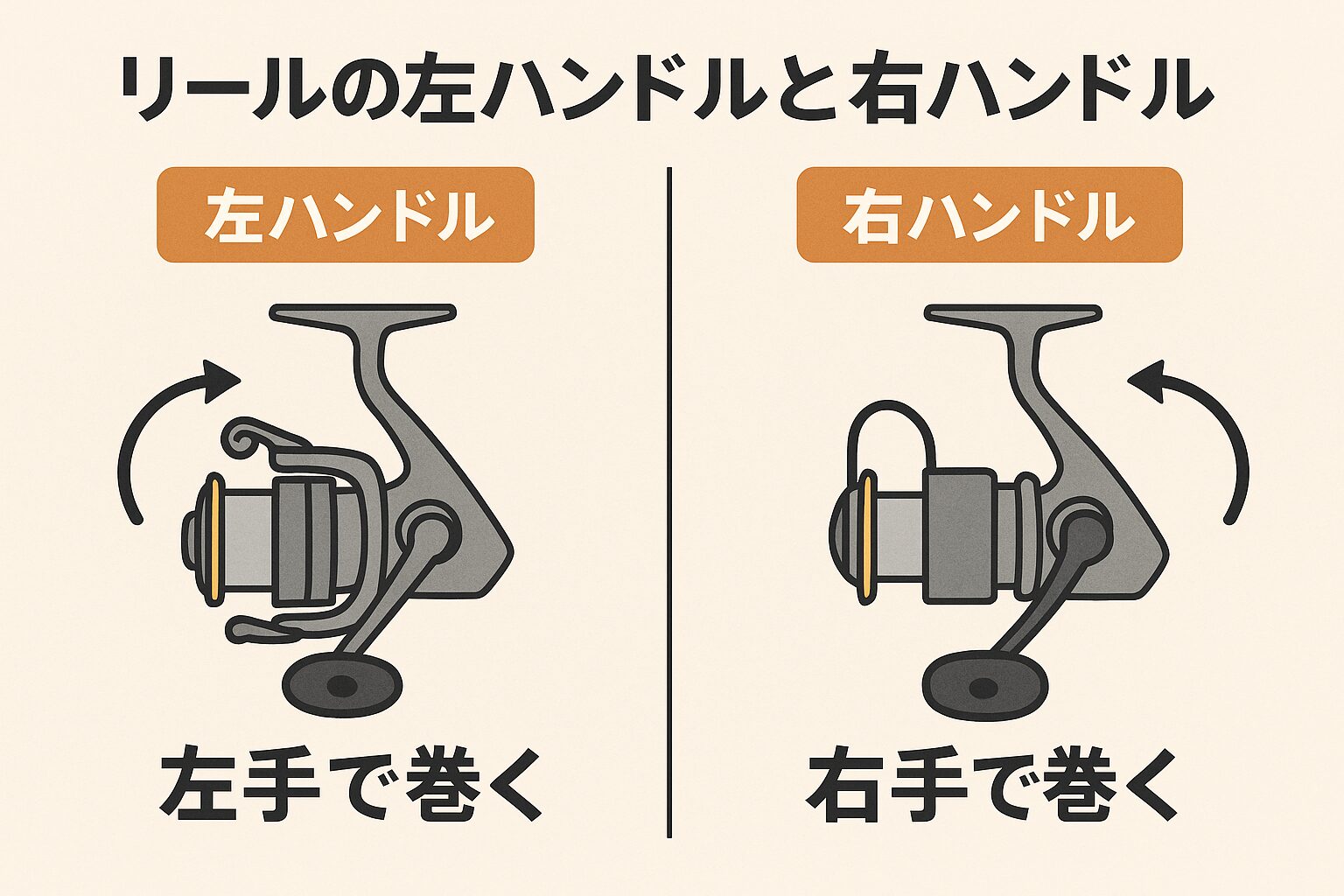 リールの左ハンドルと右ハンドル

左ハンドル

左手で巻く

右ハンドル

右手で巻く