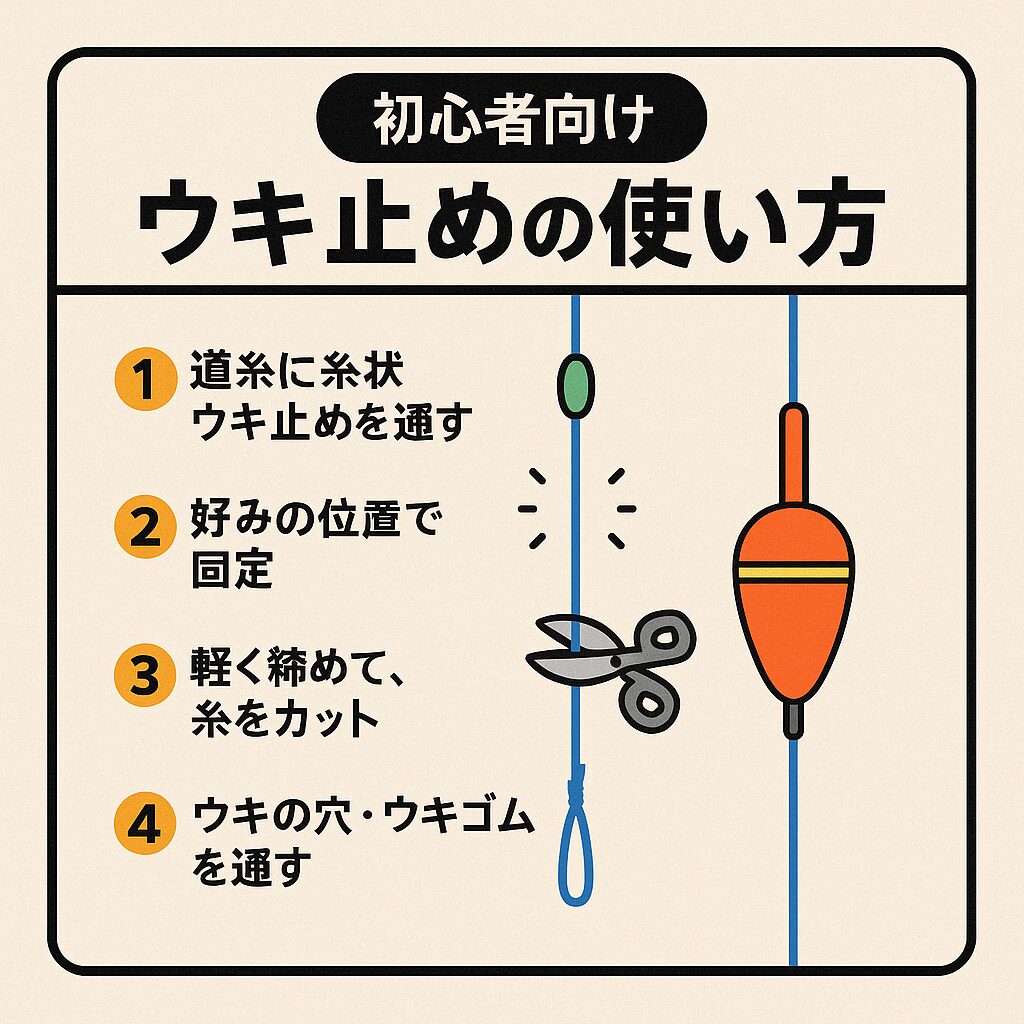 初心者向け

ウキ止めの使い方

1 道糸に糸状ウキ止めを通す

2 好みの位置で固定

3 軽く締めて、糸をカット

4 ウキの穴・ウキゴムを通す