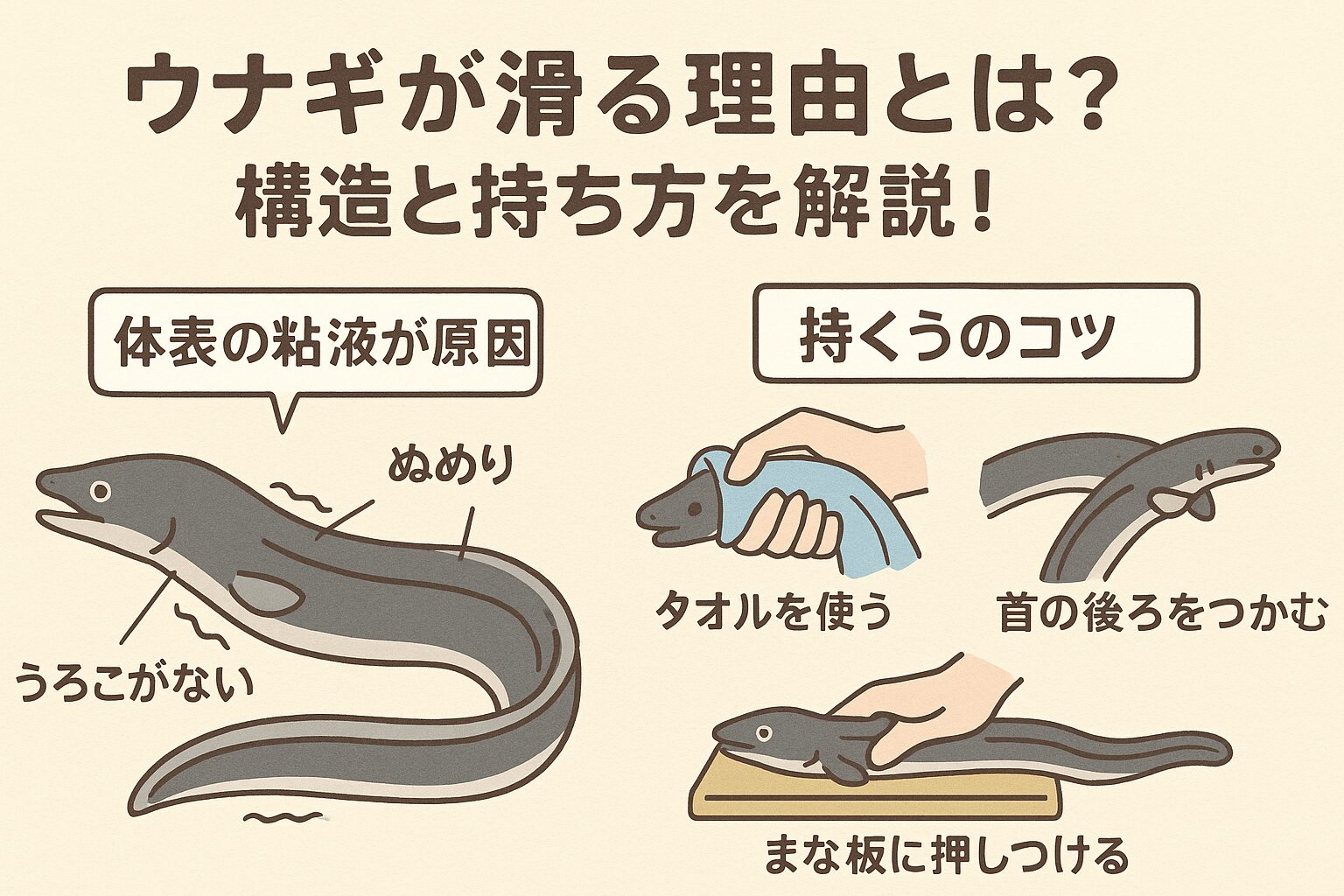 ウナギが滑る理由とは?
構造と持ち方を解説!

体表の粘液が原因

ぬめり

うろこがない

持くうのコツ

タオルを使う

首の後ろをつかむ

まな板に押しつける