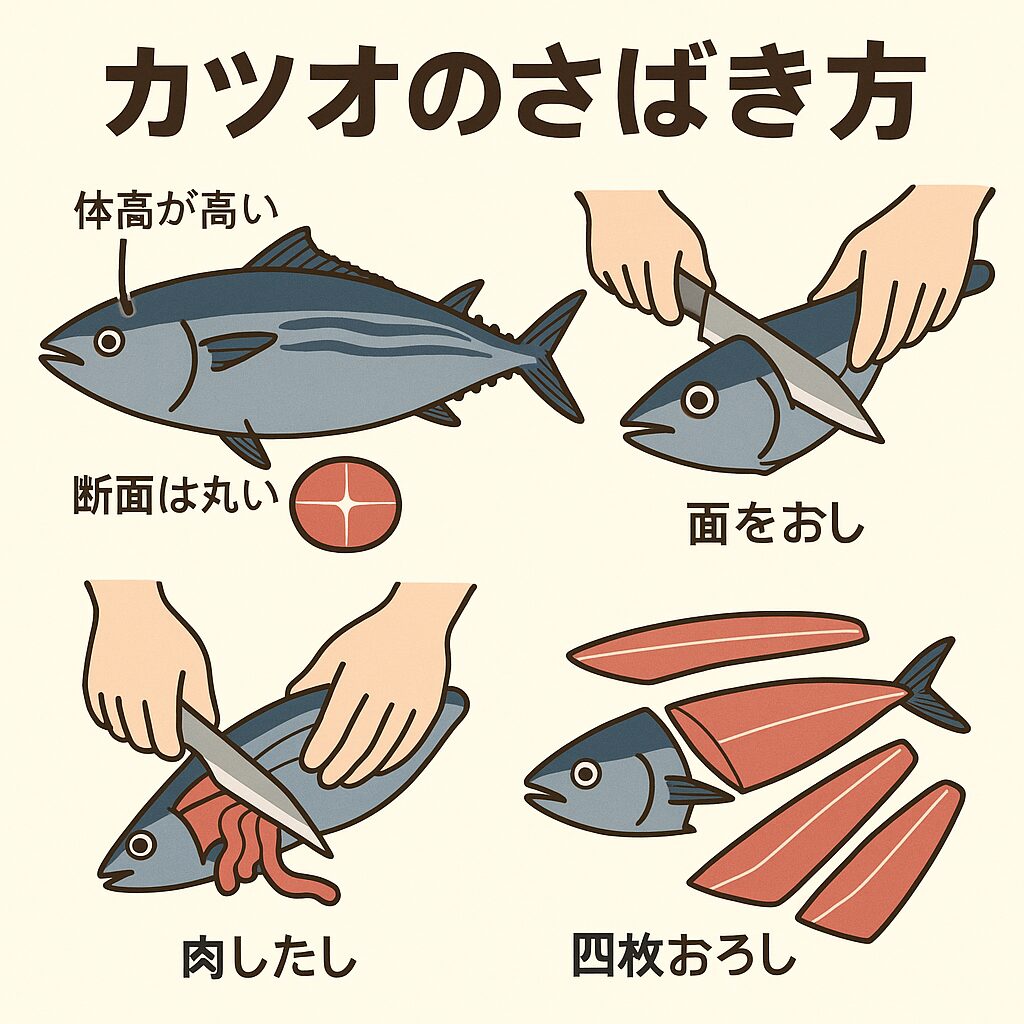 カツオのさばき方

体高が高い

断面は丸い

面をおし

肉したし

四枚おろし