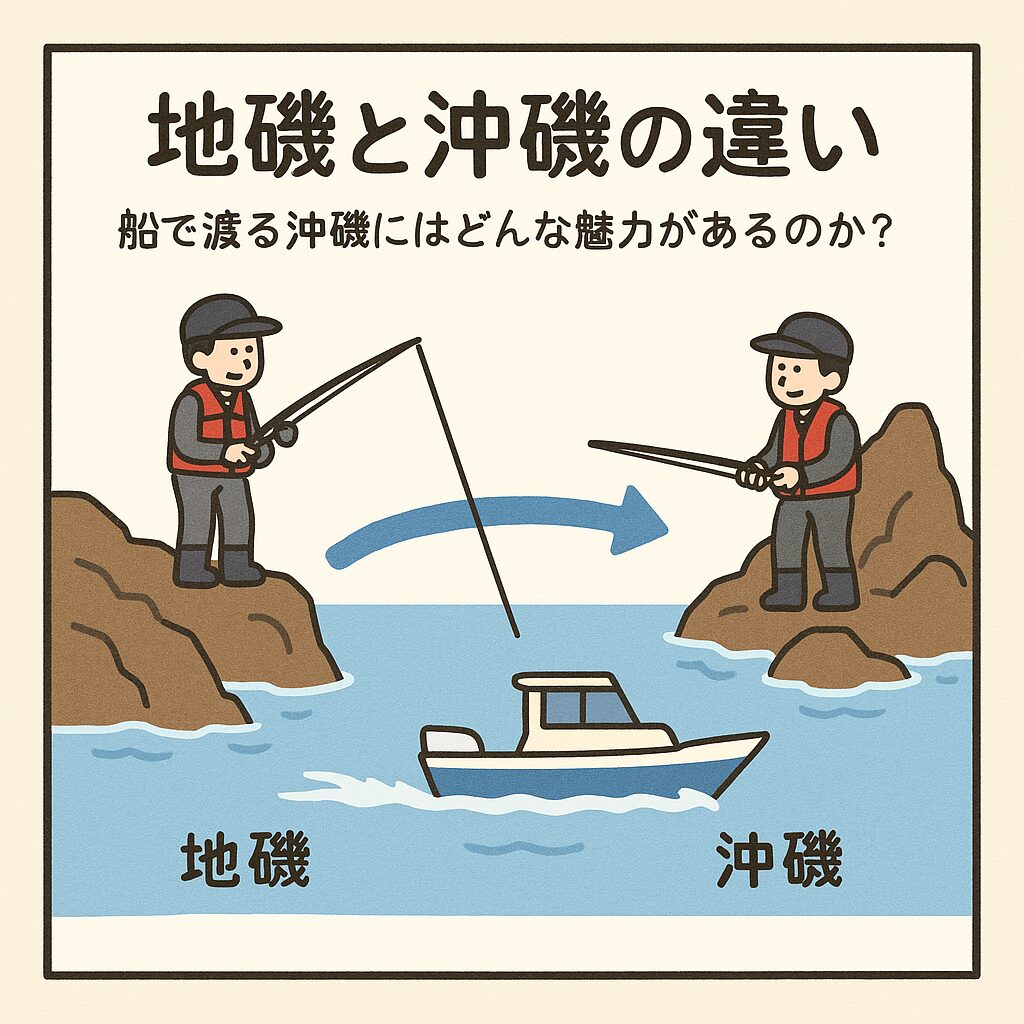 地磯と沖磯の違い

船で渡る沖磯にはどんな魅力があるのか?

地磯

沖磯