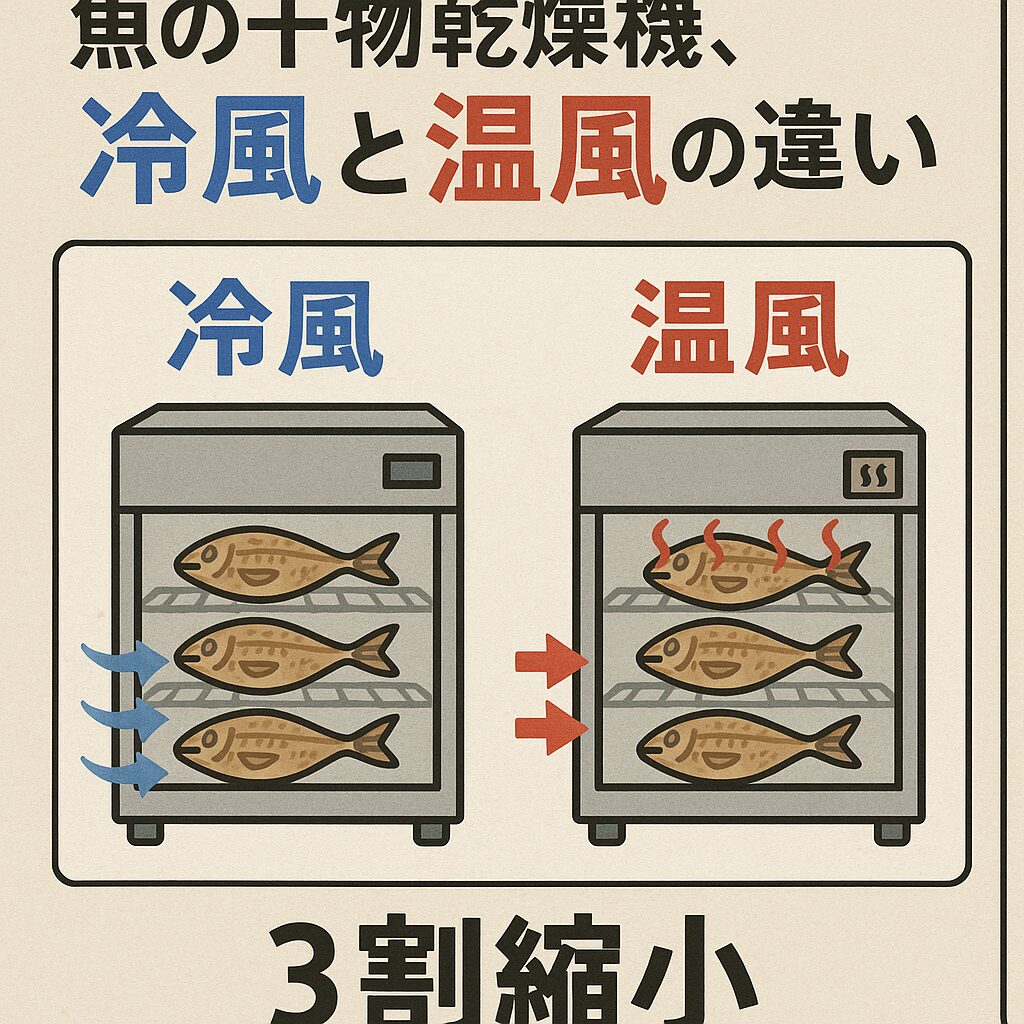 魚の干物乾燥機、
冷風と温風の違い

冷風

温風

3割縮小