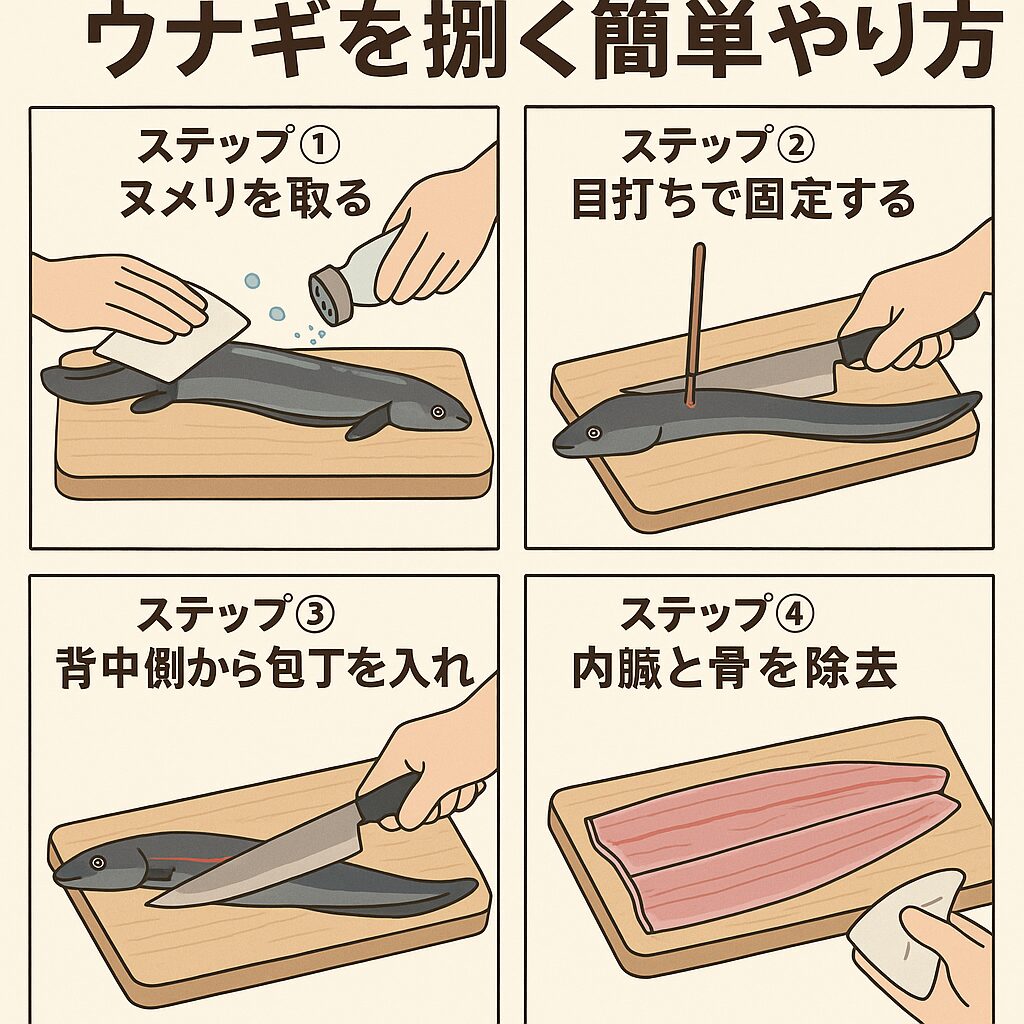 ウナギを捌く簡単やり方

ステップ①
ヌメリを取る

ステップ②
目打ちで固定する

ステップ③
背中側から包丁を入れ

ステップ④
内臓と骨を除去