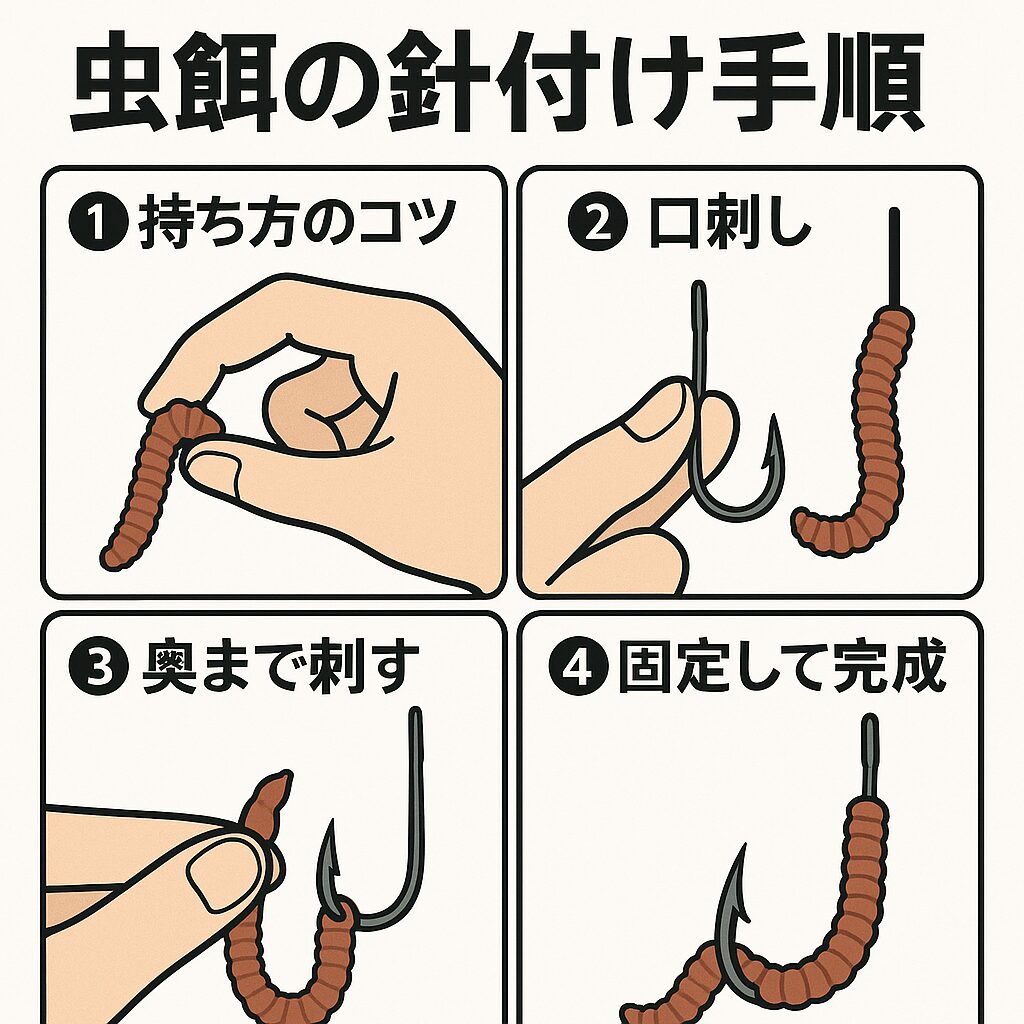 虫餌の針付け手順

❶ 持ち方のコツ

❷ 口刺し

❸ 奥まで刺す

❹ 固定して完成