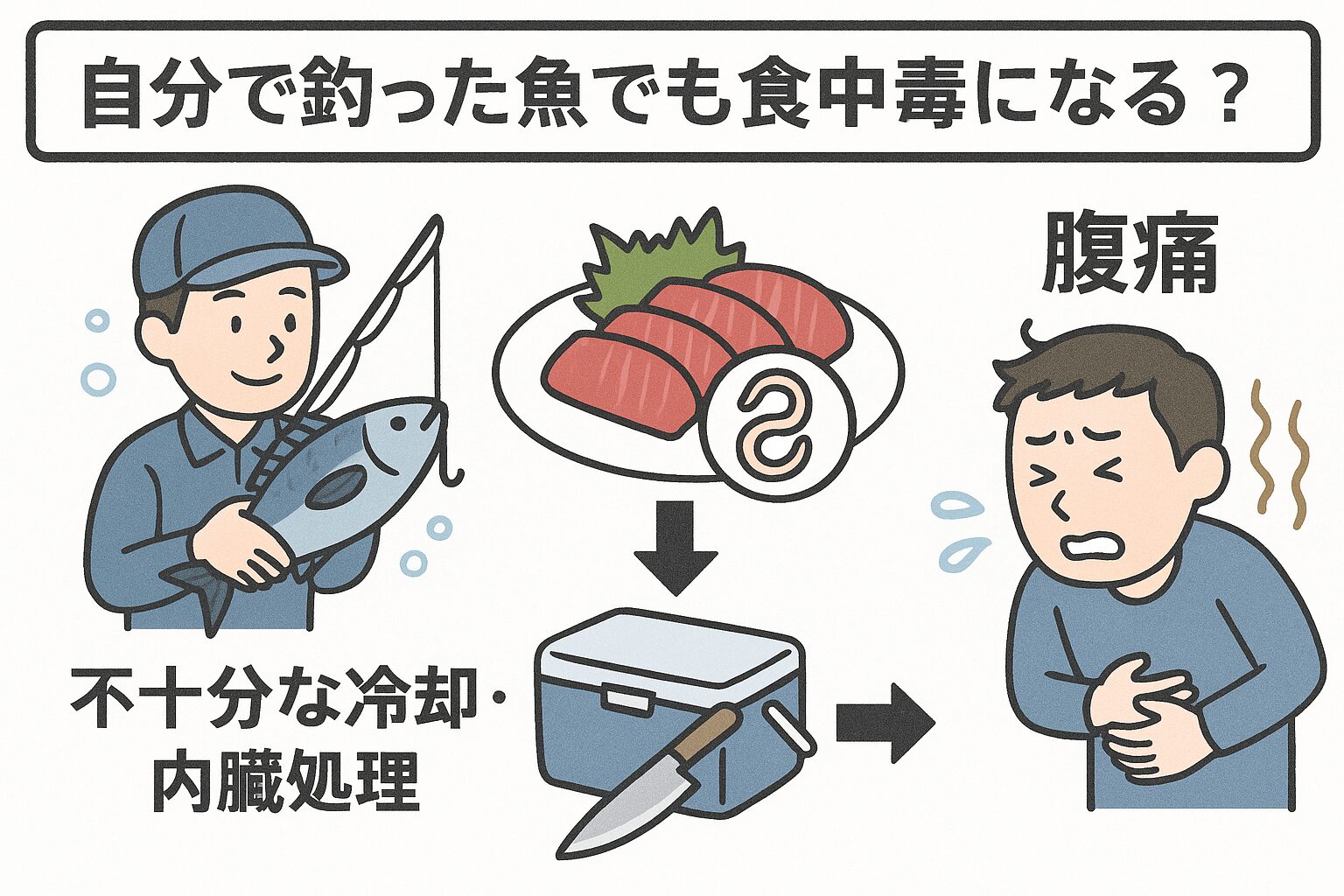 自分で釣った魚でも食中毒になる？

腹痛

不十分な冷却・内臓処理