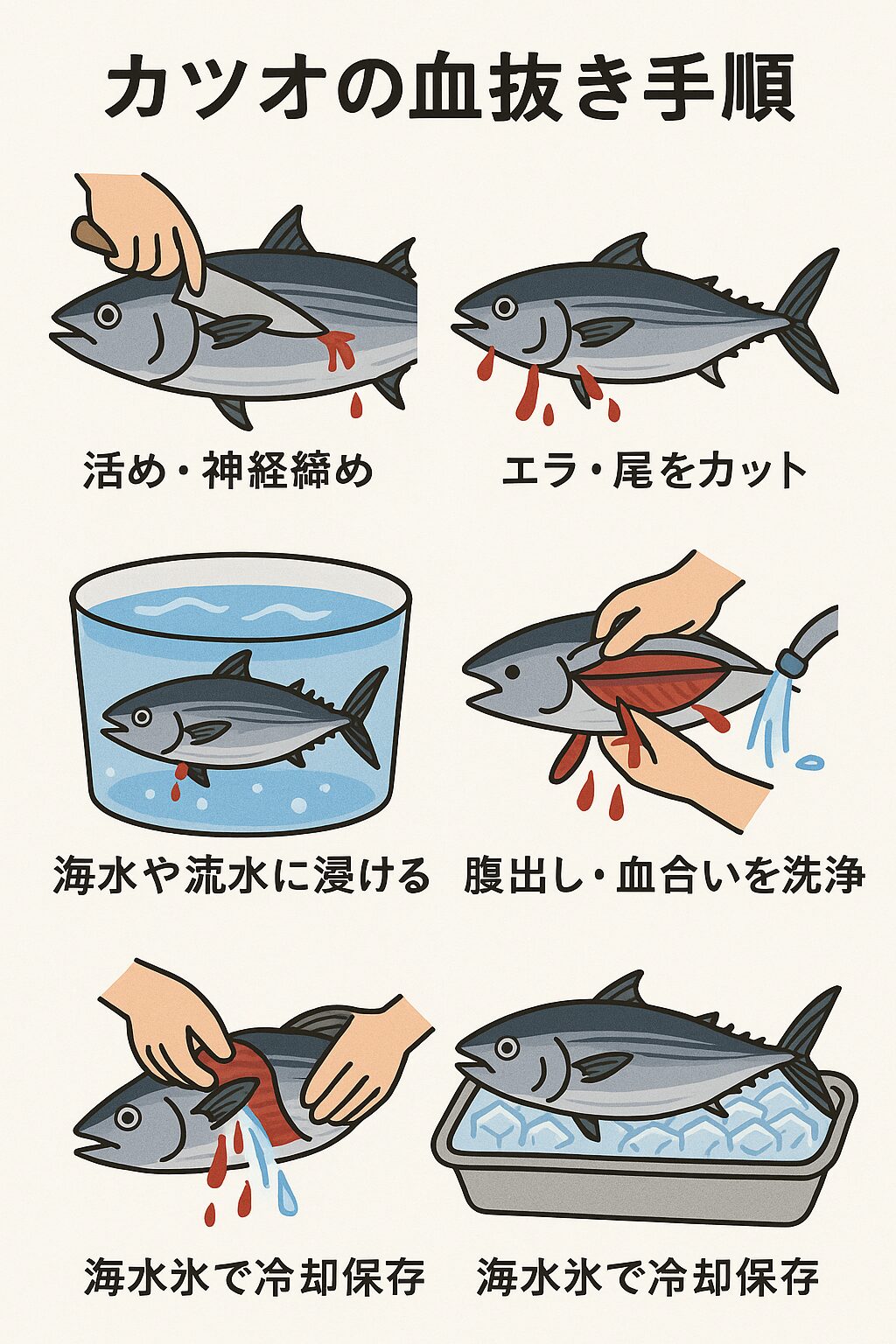 カツオの血抜き手順

活め・神経締め

エラ・尾をカット

海水や流水に浸ける

腹出し・血合いを洗浄

海水氷で冷却保存

海水氷で冷却保存