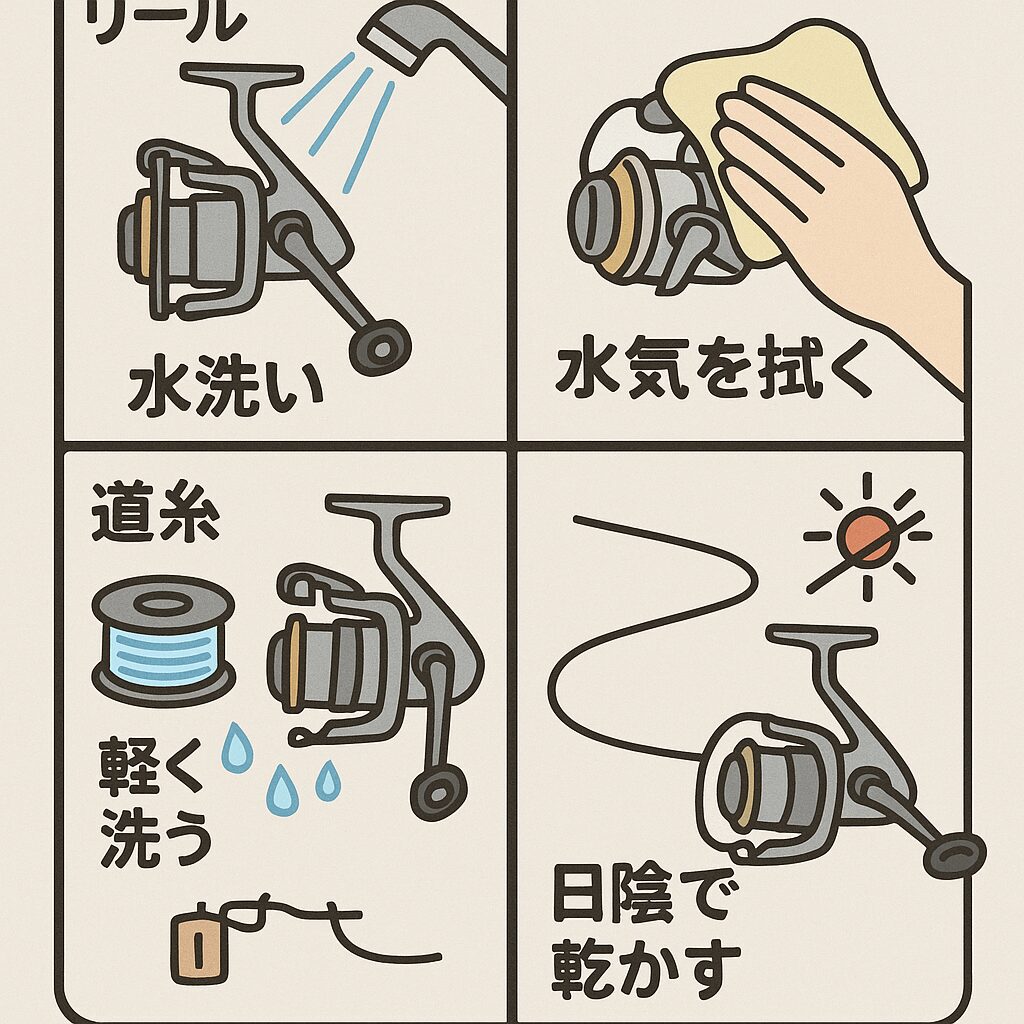 リール

水洗い

水気を拭く

道糸

軽く洗う

日陰で乾かす