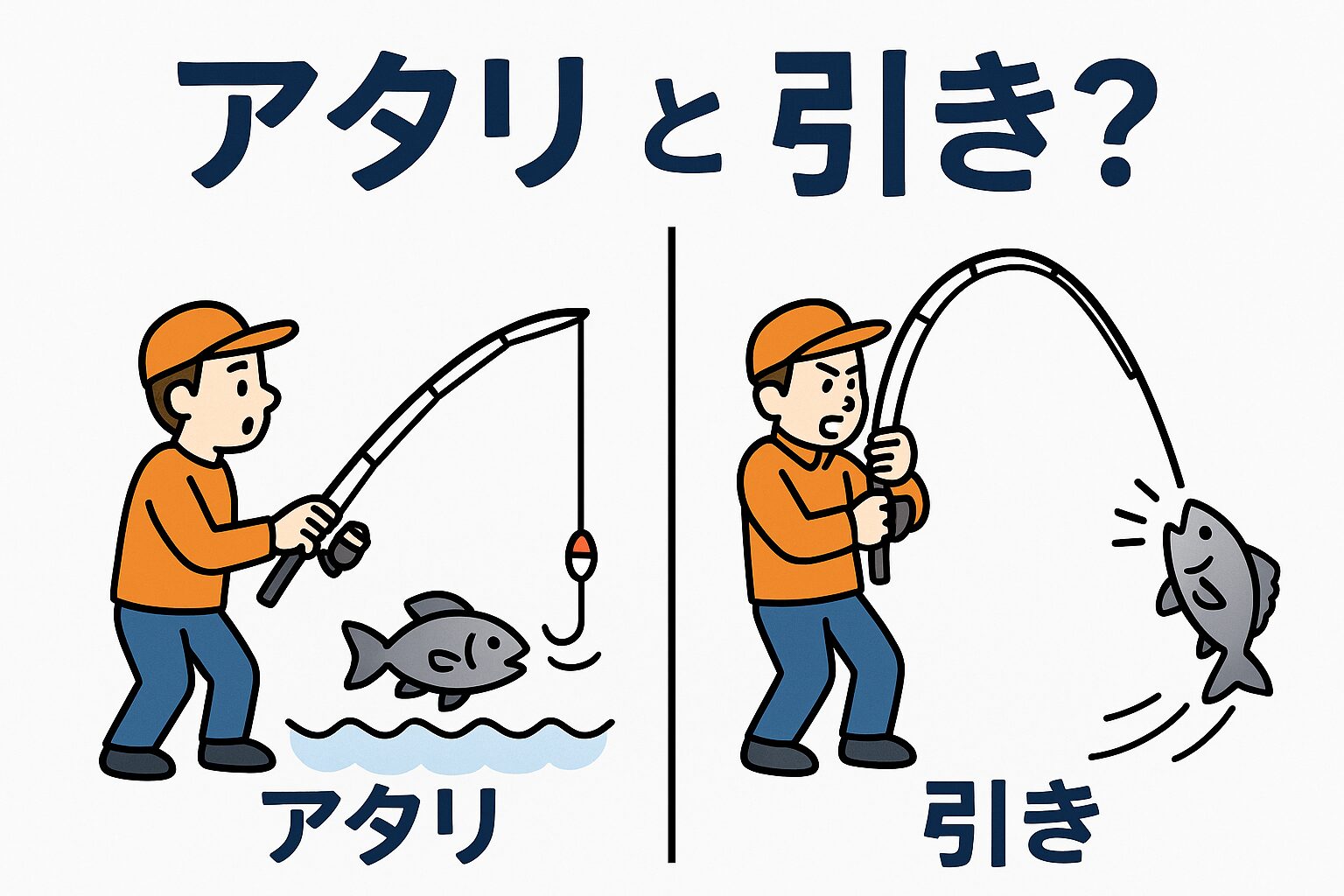 アタリと引き?

アタリ

引き