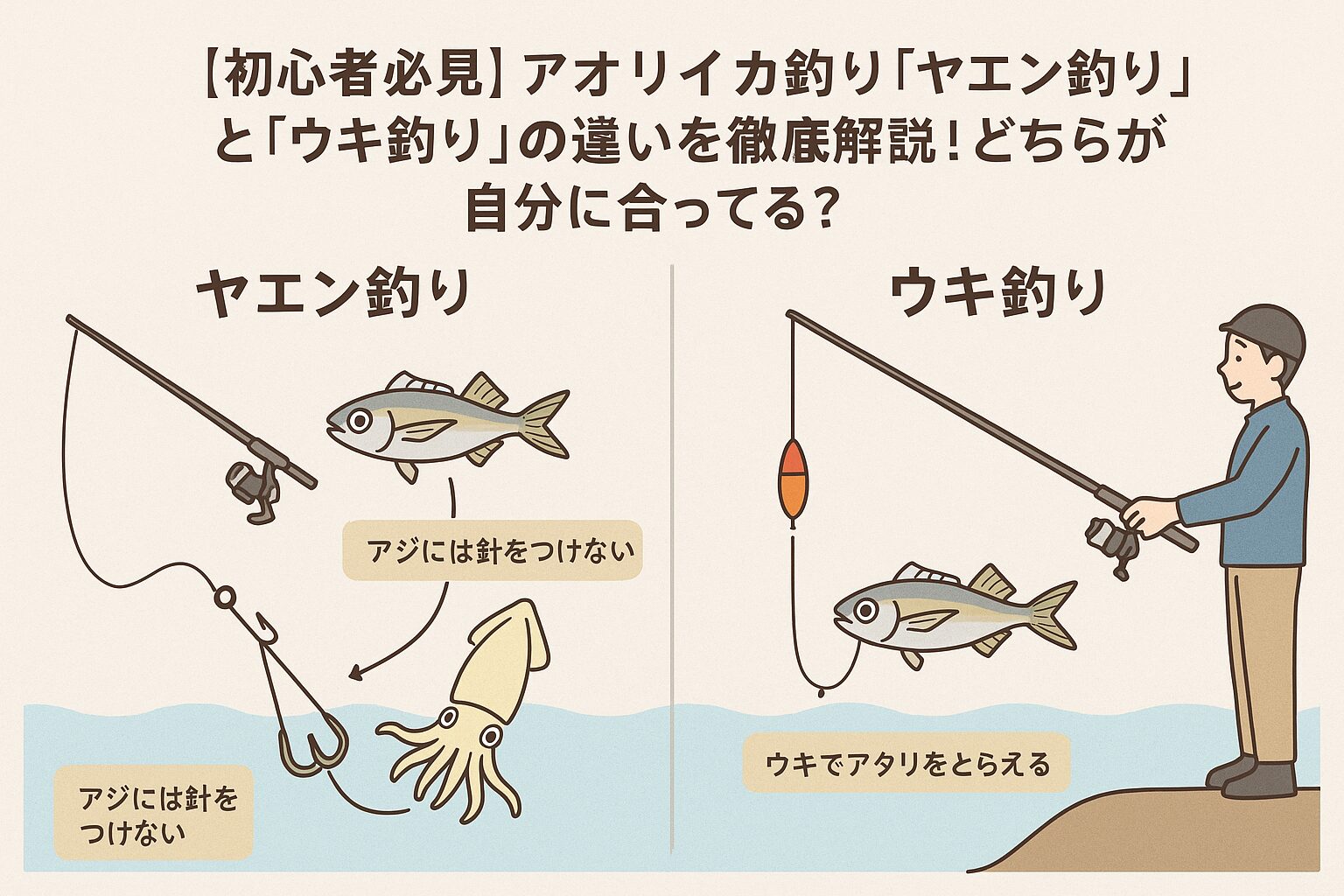 【初心者必見】アオリイカ釣り「ヤエン釣り」と「ウキ釣り」の違いを徹底解説！どちらが自分に合ってる？

ヤエン釣り

アジには針をつけない

アジには針をつけない

ウキ釣り

ウキでアタリをとらえる