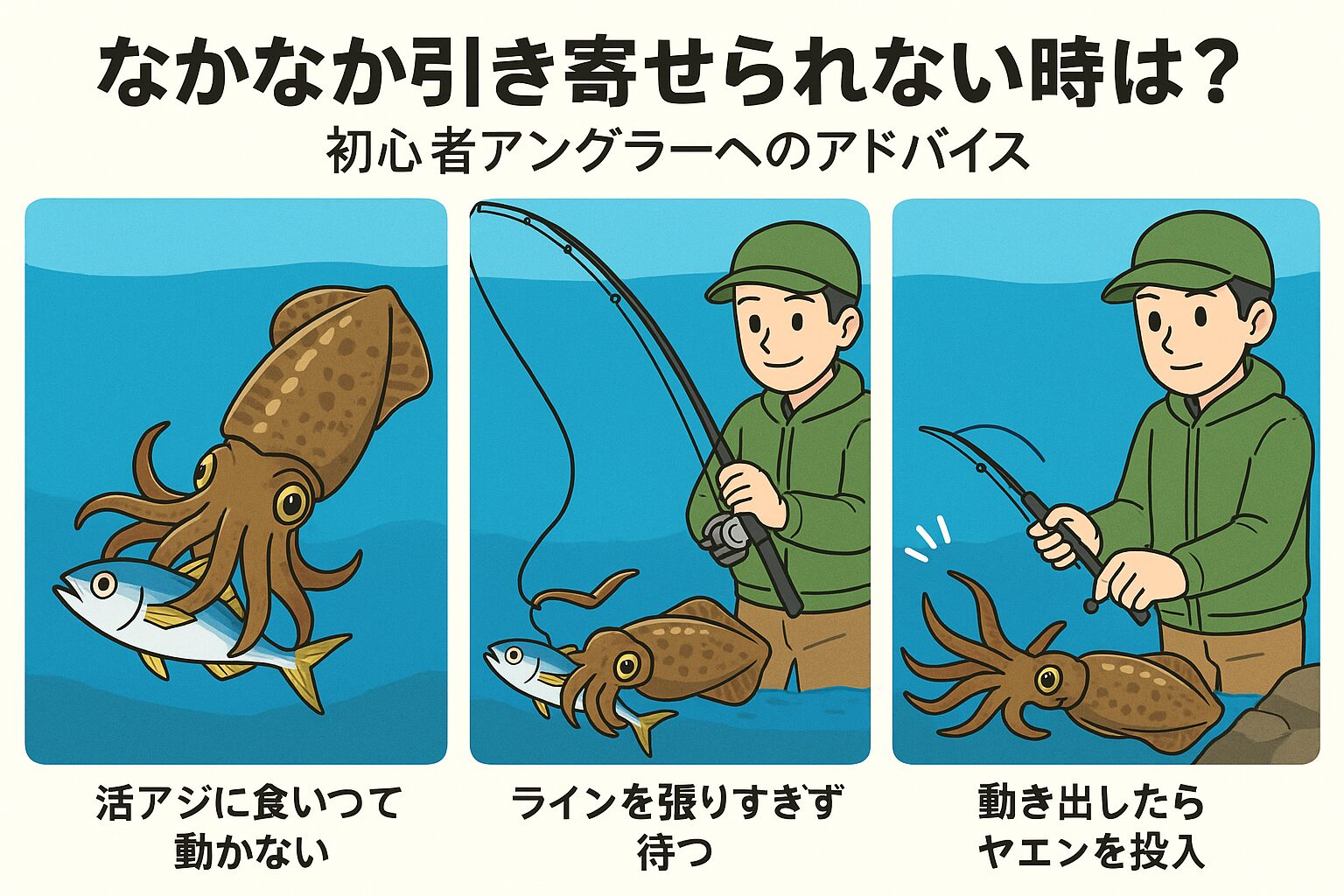 なかなか引き寄せられない時は?

初心者アングラーへのアドバイス

活アジに食いつて動かない

ラインを張りすぎず待つ

動き出したらヤエンを投入