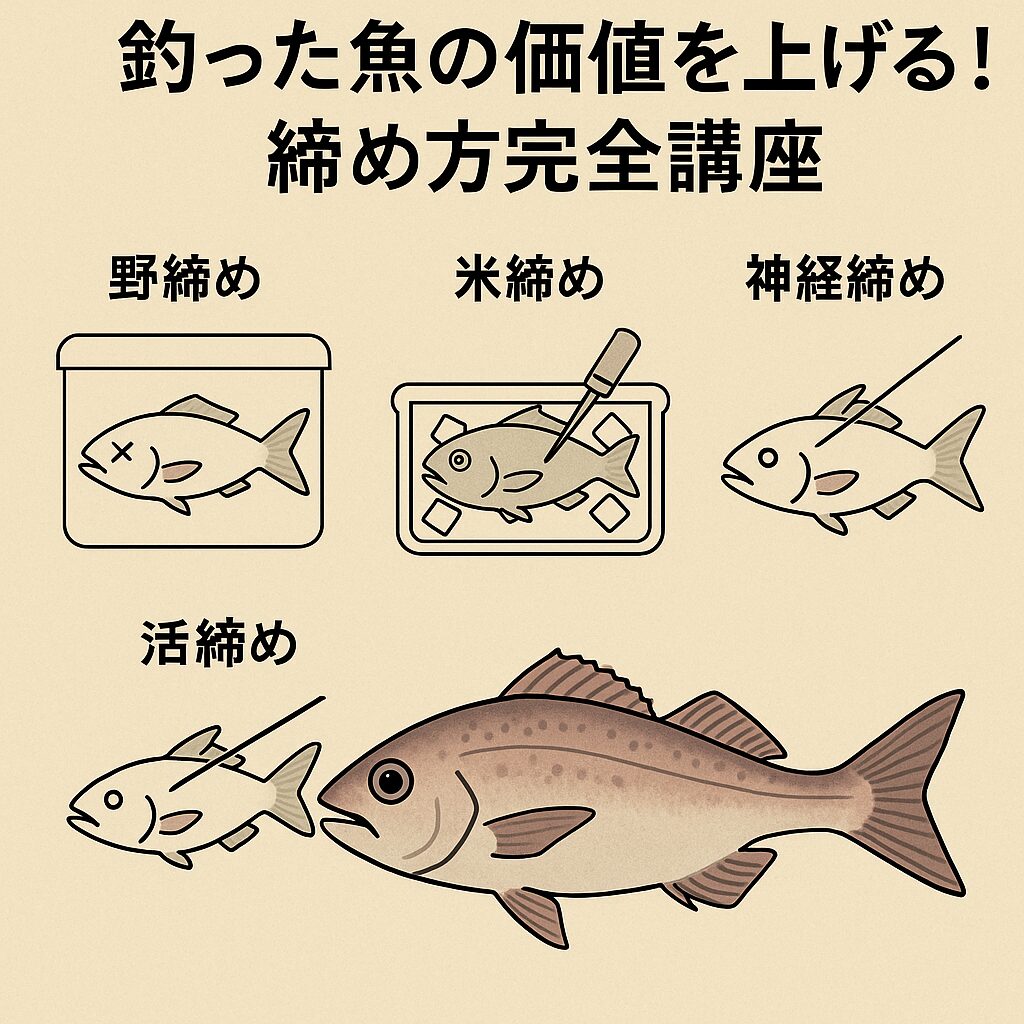 釣った魚の価値を上げる!
締め方完全講座

野締め

米締め

神経締め

活締め