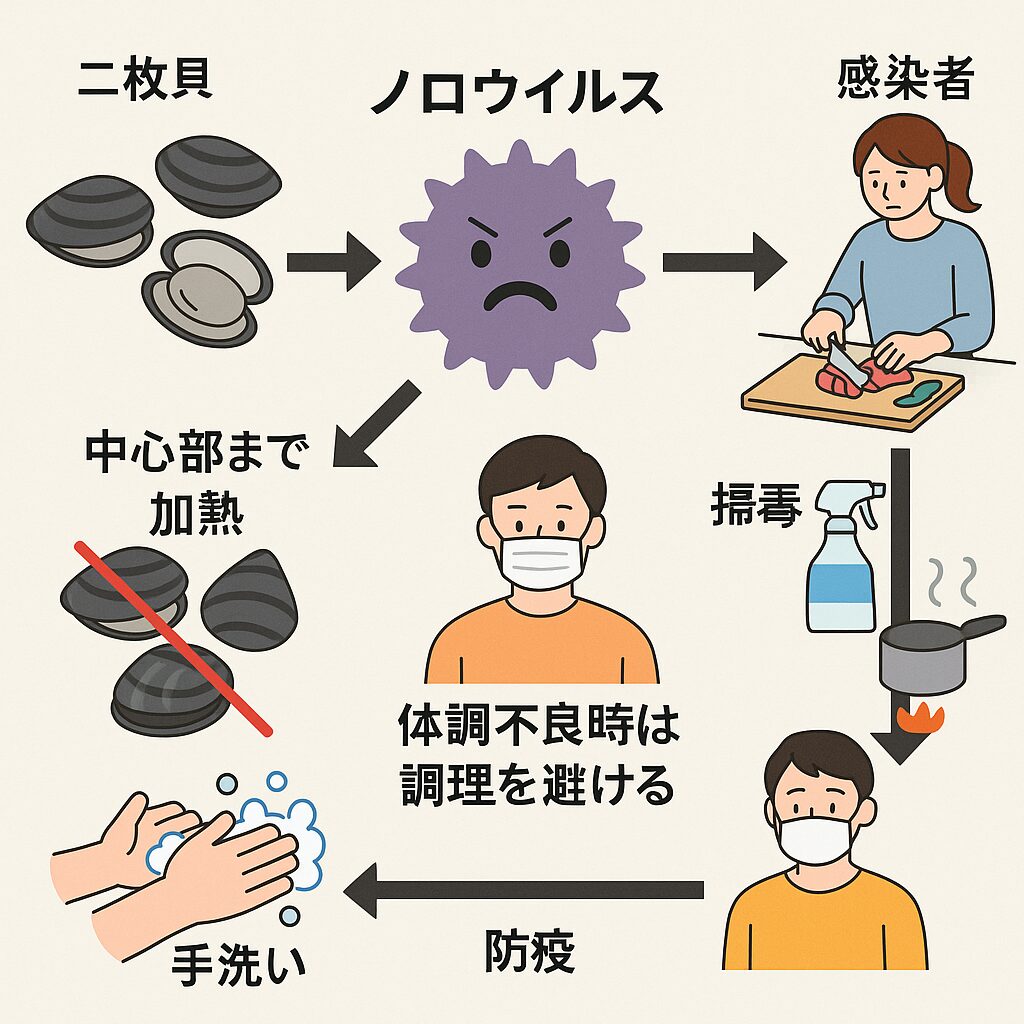 二枚貝

ノロウイルス

感染者

中心部まで加熱

掃毒

体調不良時は調理を避ける

手洗い

防疫