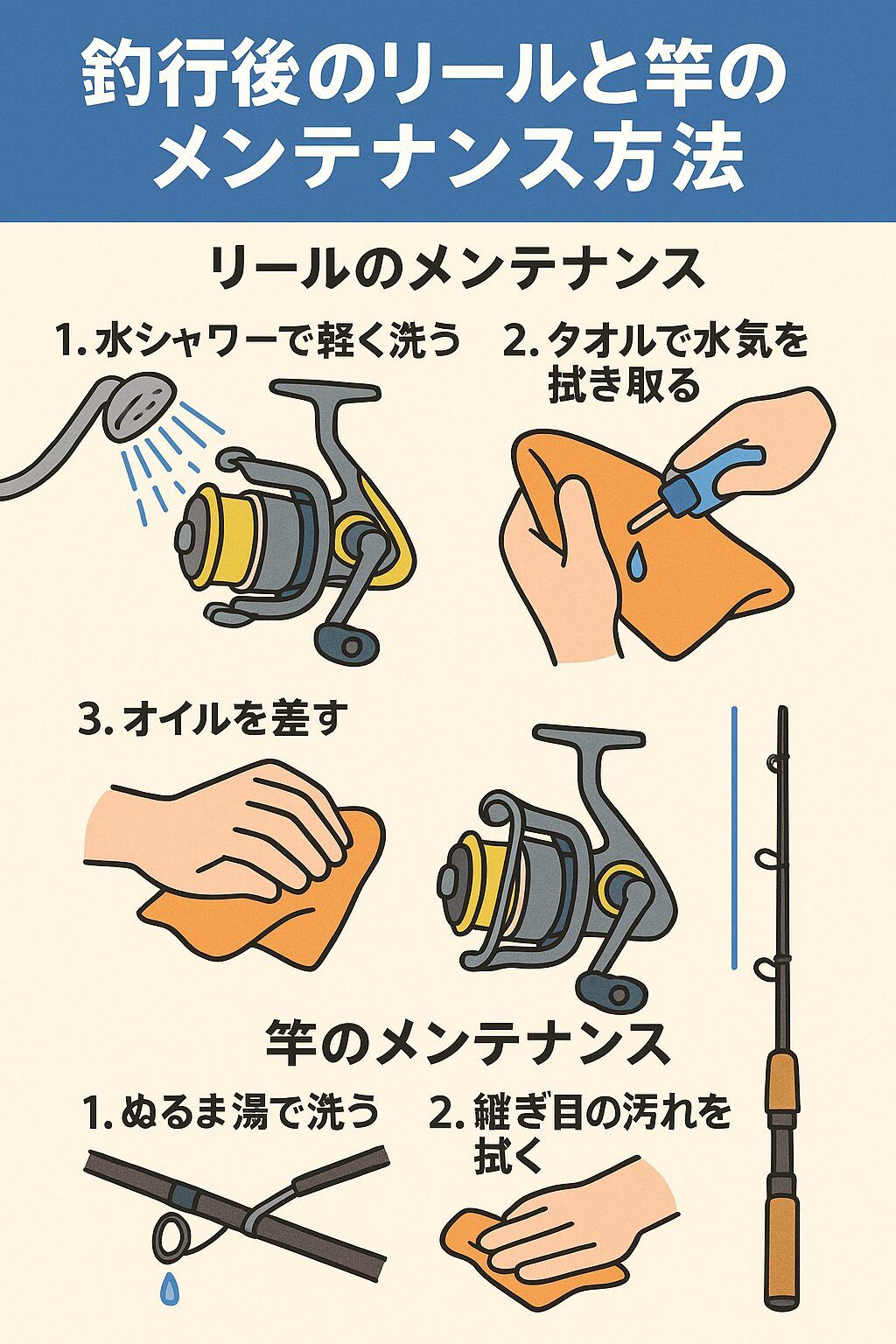 釣行後のリールと竿のメンテナンス方法

リールのメンテナンス

1. 水シャワーで軽く洗う

2. タオルで水気を拭き取る

3. オイルを差す

竿のメンテナンス

1. ぬるま湯で洗う

2. 継ぎ目の汚れを拭く