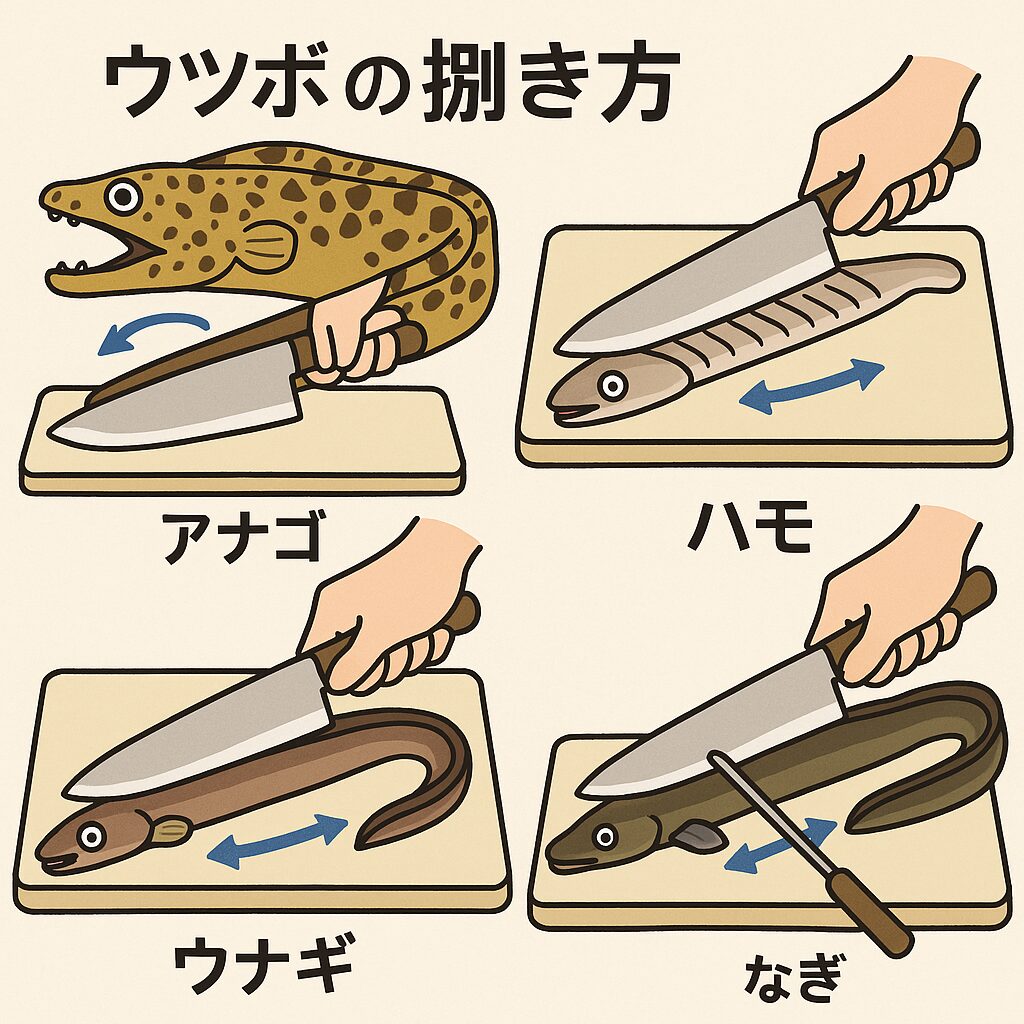 ウツボの捌き方

アナゴ

ハモ

ウナギ

なぎ